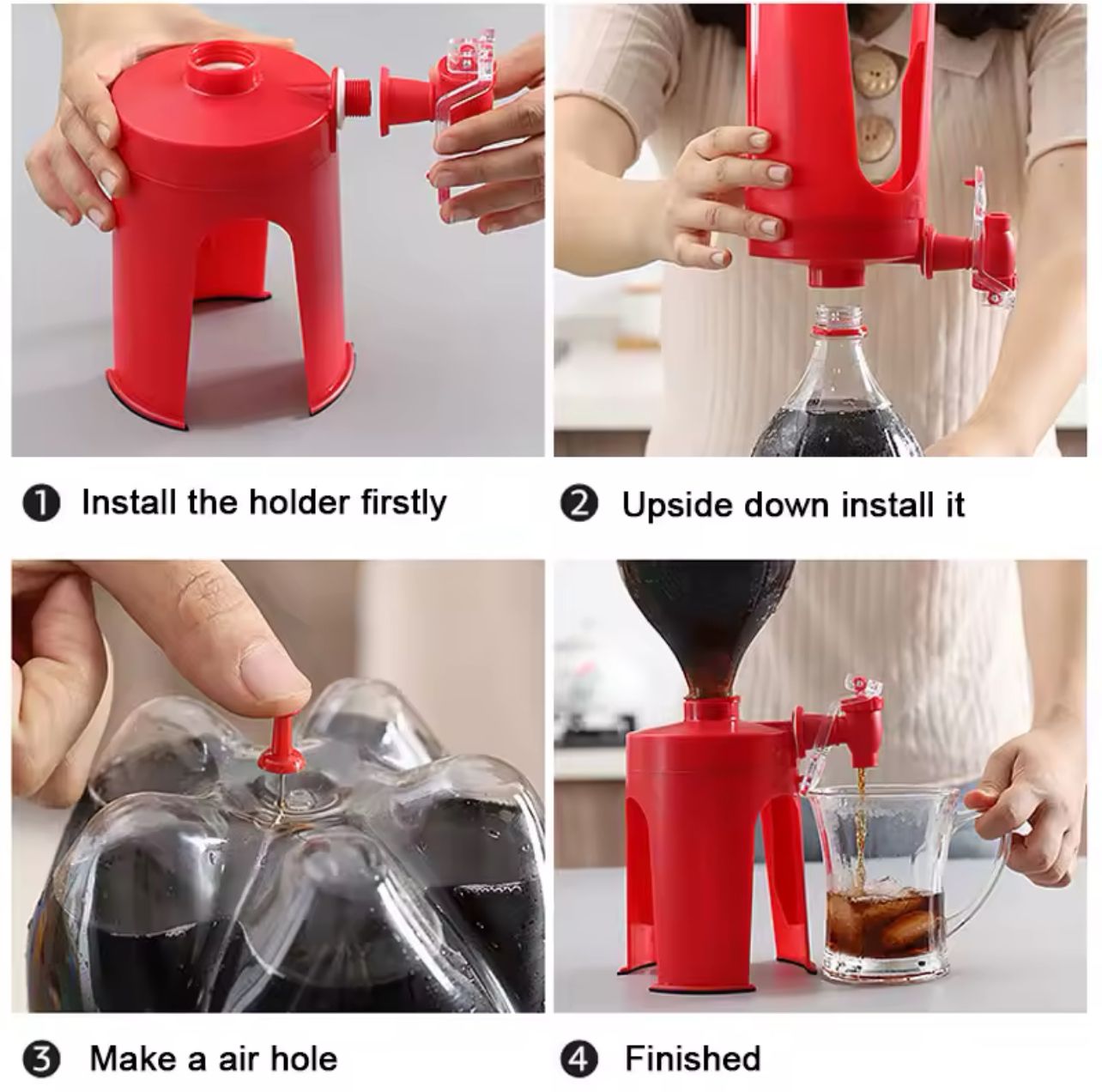 ❶ Install the holder firstly

❷ Upside down install it

❸ Make a air hole

❹ Finished