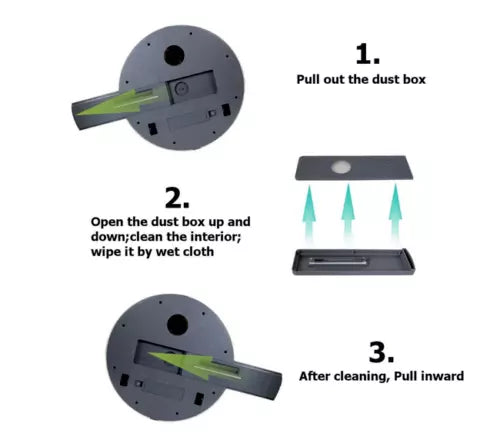 1.
Pull out the dust box

2.
Open the dust box up and down;clean the interior; wipe it by wet cloth

3.
After cleaning, Pull inward